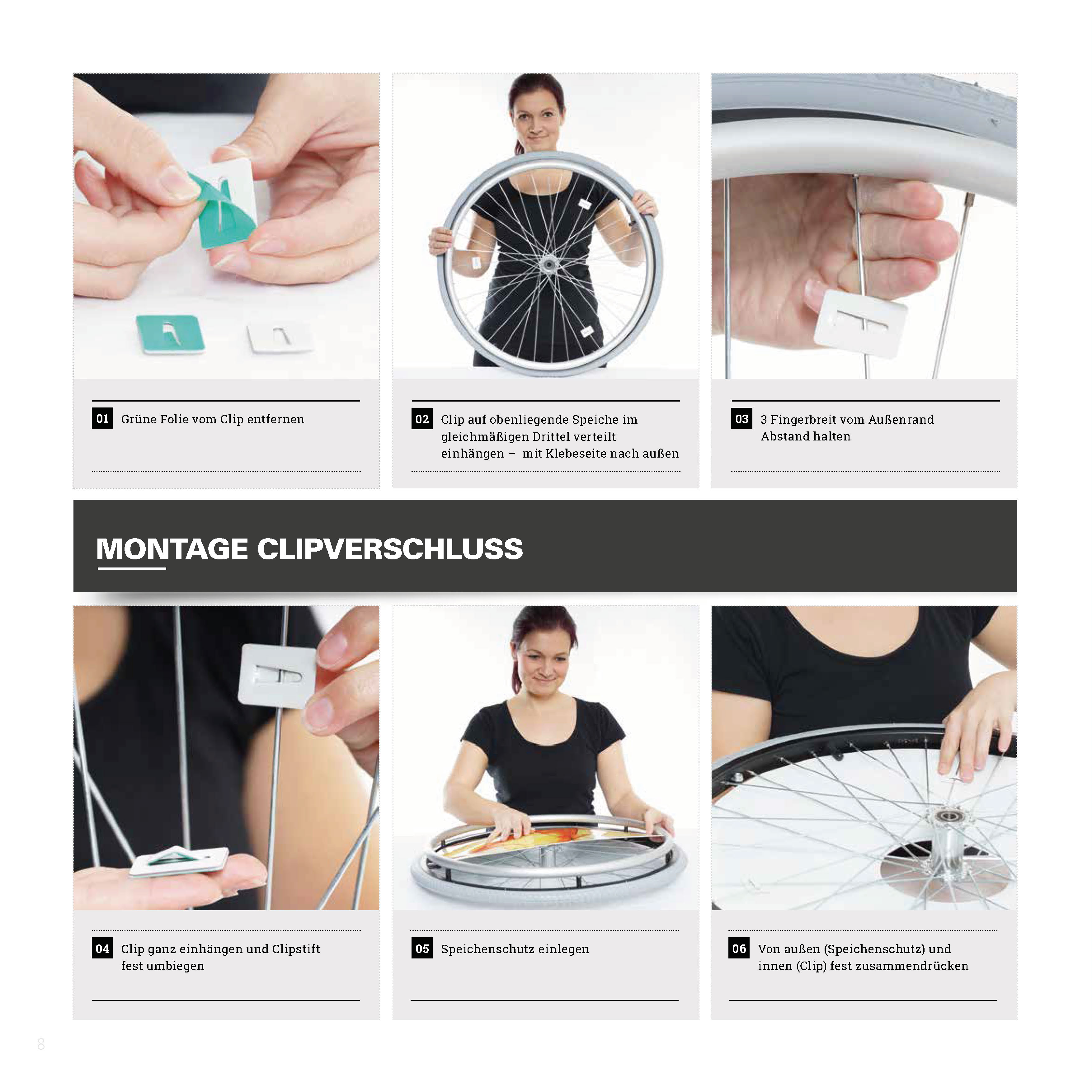 01 Grüne Folie vom Clip entfernen

02 Clip auf obenliegende Speiche im gleichmäßigen Drittel verteilt einhängen – mit Klebeseite nach außen

03 3 Fingerbreit vom Außenrand Abstand halten

MONTAGE CLIPVERSCHLUSS

04 Clip ganz einhängen und Clipstift fest umbiegen

05 Speichenschutz einlegen

06 Von außen (Speichenschutz) und innen (Clip) fest zusammendrücken

8